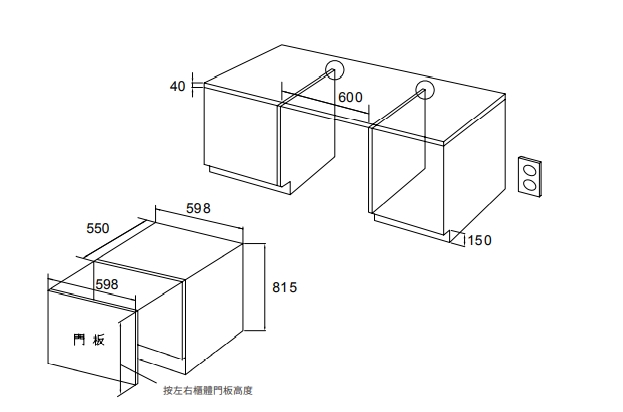 40

600

150

598

550

598

815

門 板

按左右櫃體門板高度